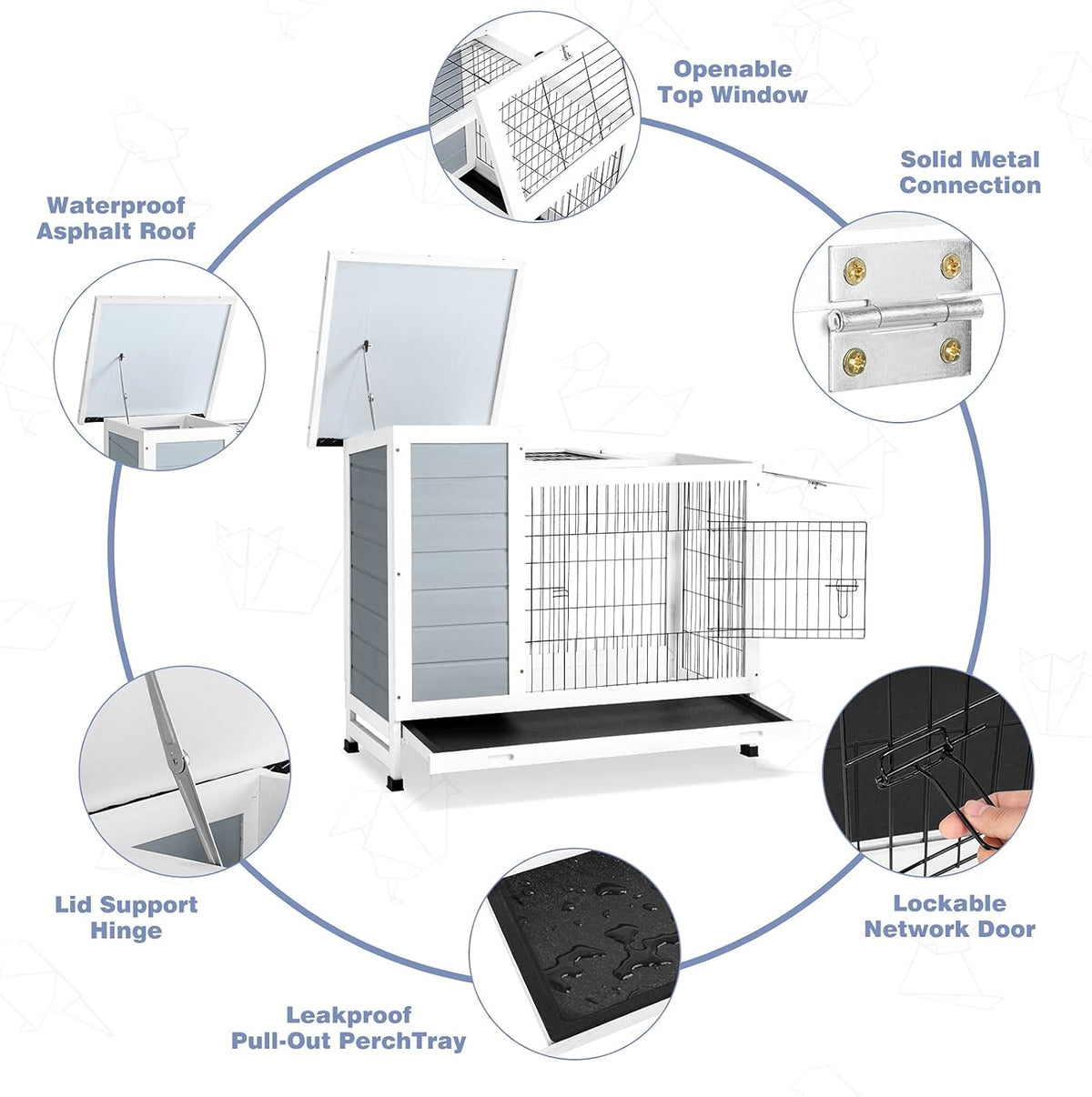 Openable Top Window

Solid Metal Connection

Waterproof Asphalt Roof

Lid Support Hinge

Lockable Network Door

Leakproof Pull-Out PerchTray