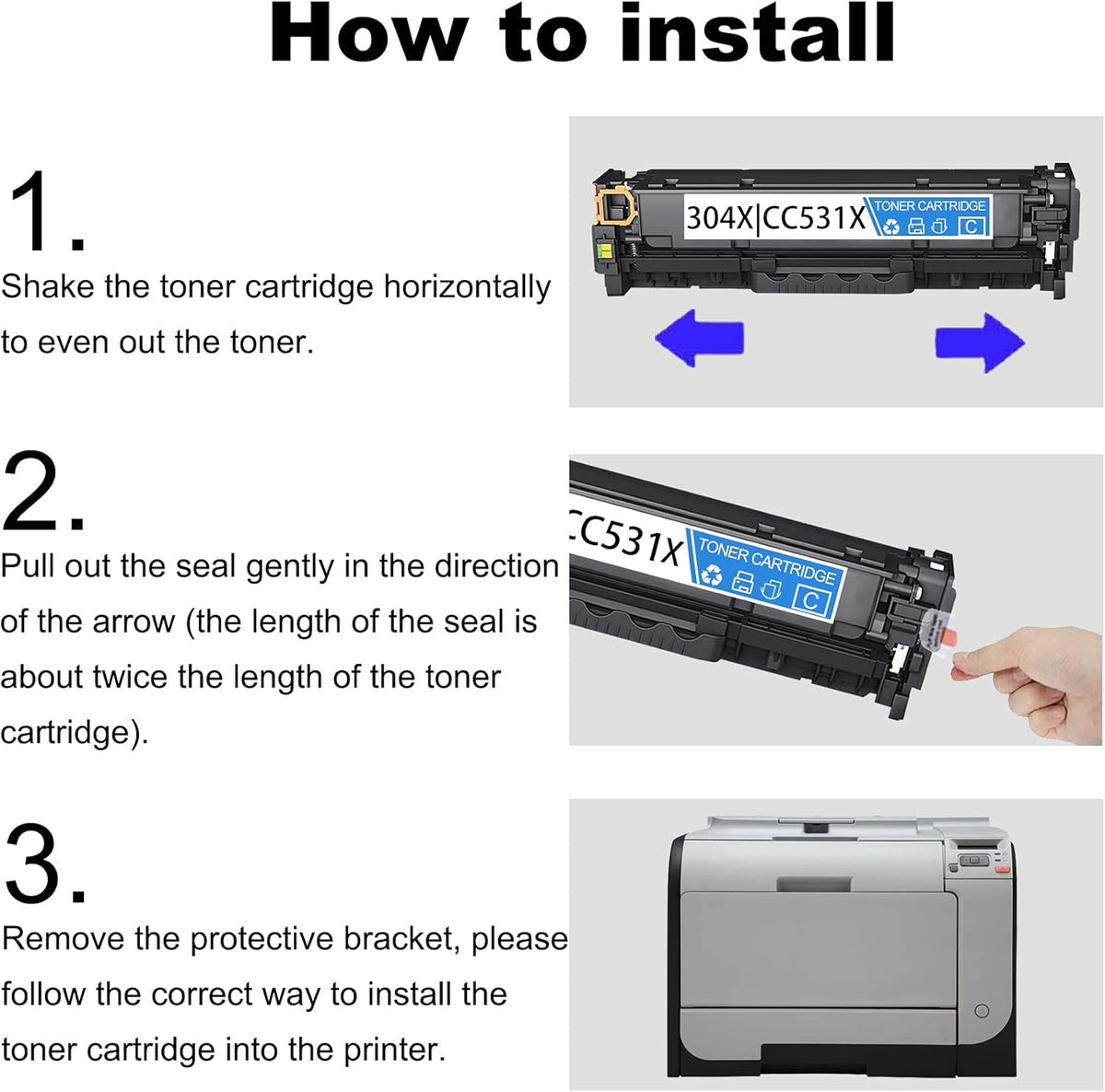 How to install

1.
Shake the toner cartridge horizontally to even out the toner.

304X|CC531X TONER CARTRIDGE C

2.
Pull out the seal gently in the direction of the arrow (the length of the seal is about twice the length of the toner cartridge).

CC531X TONER CARTRIDGE C

3.
Remove the protective bracket, please follow the correct way to install the toner cartridge into the printer.